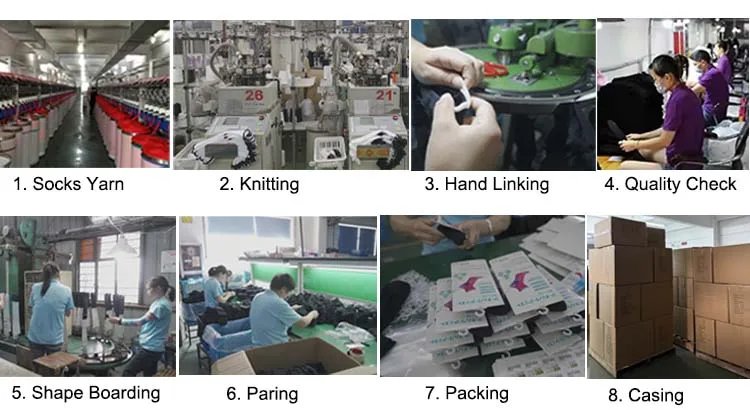 26

21

1. Socks Yarn

2. Knitting

3. Hand Linking

4. Quality Check

5. Shape Boarding

6. Paring

7. Packing

8. Casing