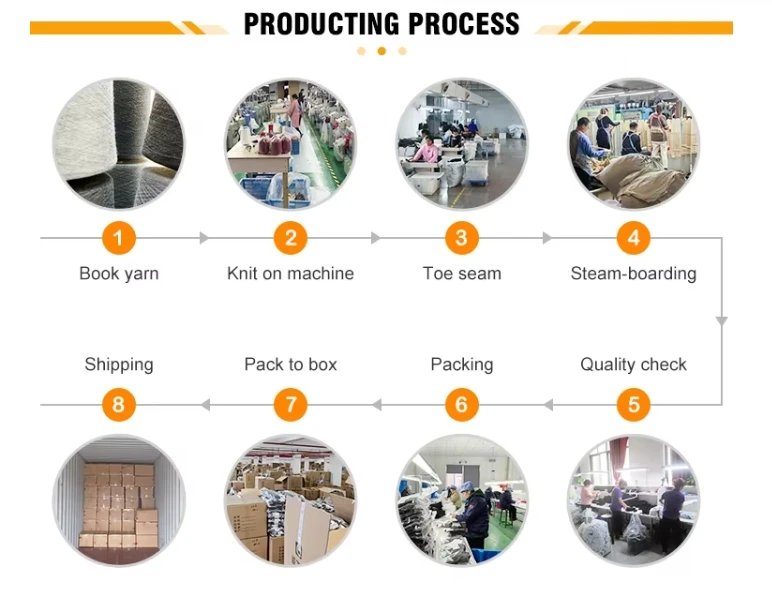 PRODUCTING PROCESS

1
Book yarn

2
Knit on machine

3
Toe seam

4
Steam-boarding

5
Quality check

6
Packing

7
Pack to box

8
Shipping